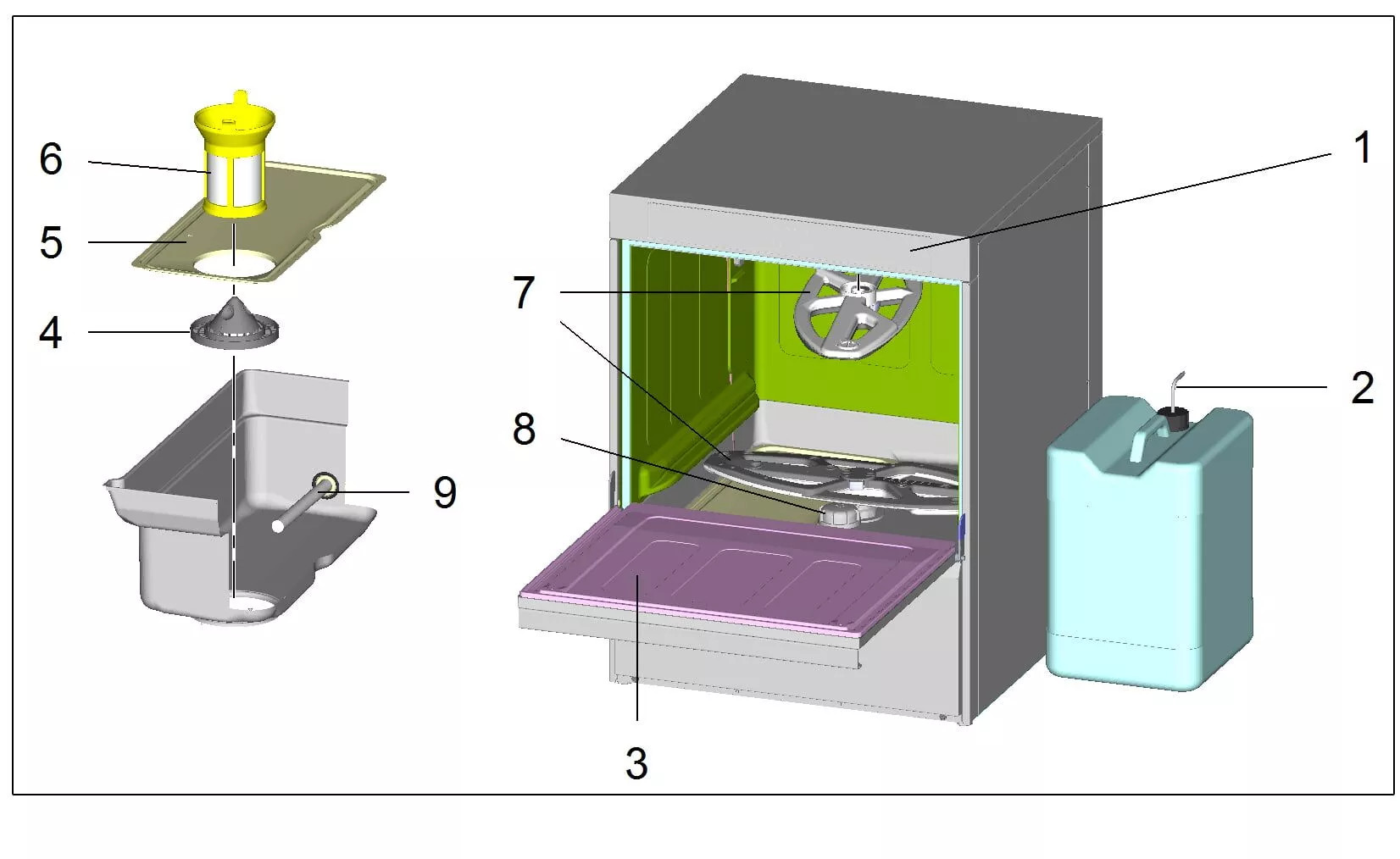 6
5
4
9
7
8
3
1
2