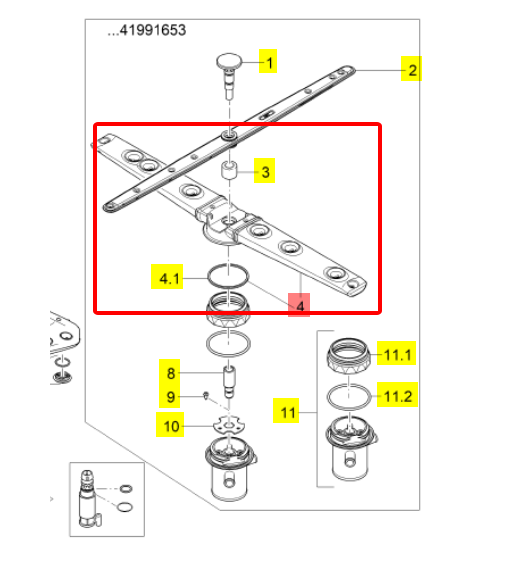 ...41991653

1

2

3

4.1

4

8

9

10

11.1

11.2

11